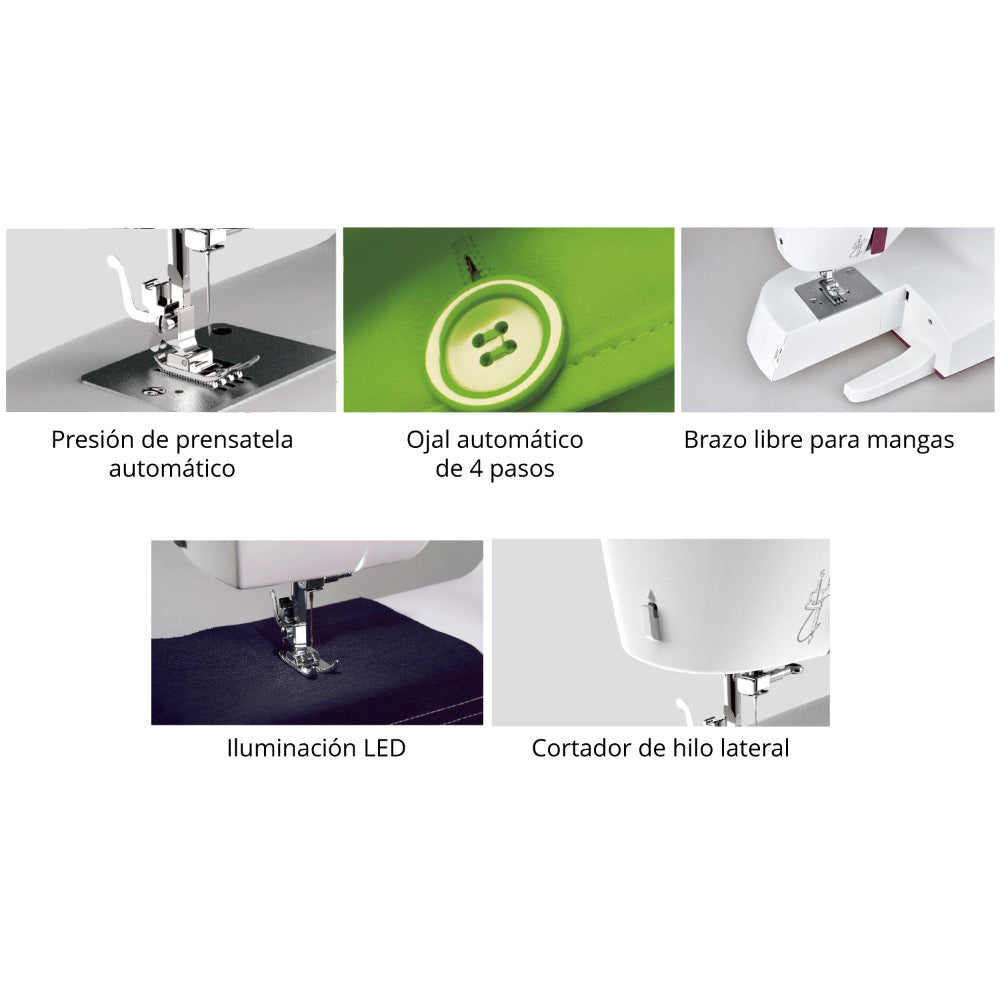 Presión de prensatela automático

Ojal automático de 4 pasos

Brazo libre para mangas

Iluminación LED

Cortador de hilo lateral