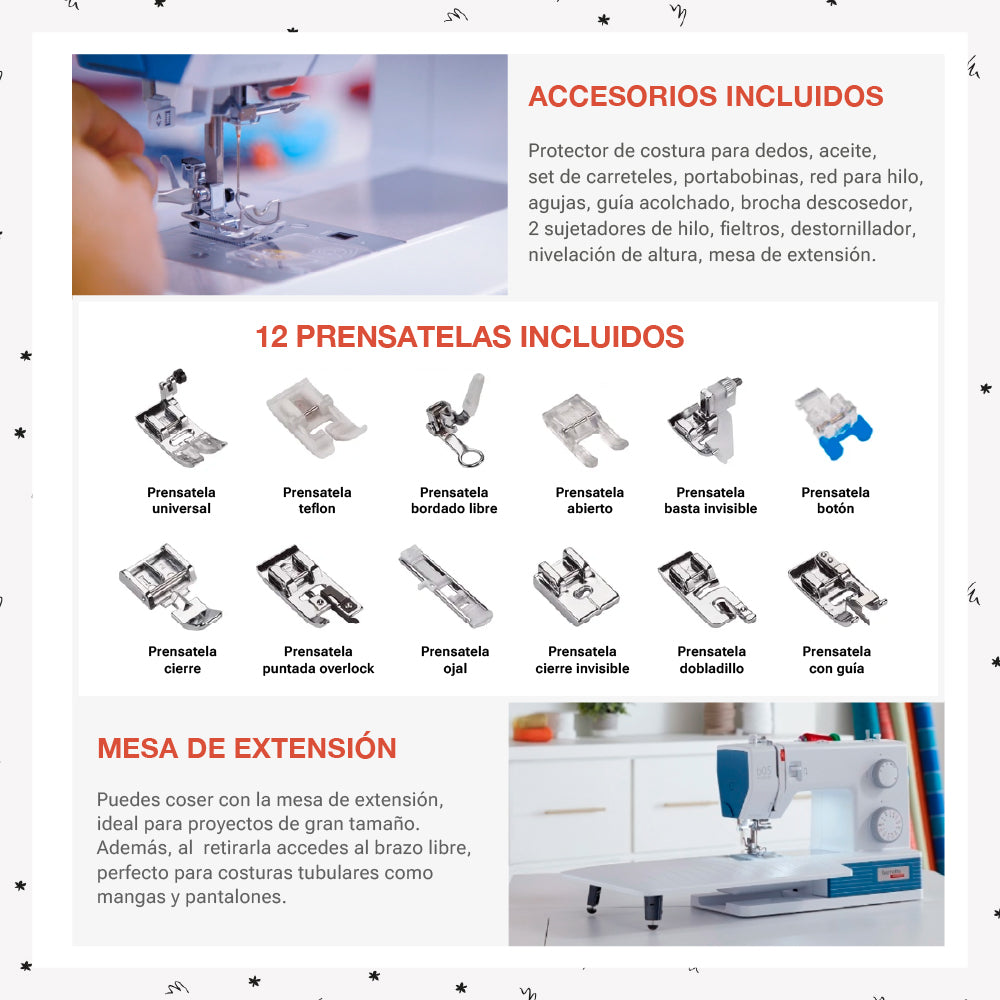 ACCESORIOS INCLUIDOS

Protector de costura para dedos, aceite, set de carreteles, portabobinas, red para hilo, agujas, guía acolchado, brocha descosedor, 2 sujetadores de hilo, fieltros, destornillador, nivelación de altura, mesa de extensión.

12 PRENSATELAS INCLUIDOS

Prensatela universal

Prensatela teflon

Prensatela bordado libre

Prensatela abierto

Prensatela basta invisible

Prensatela botón

Prensatela cierre

Prensatela puntada overlock

Prensatela ojal

Prensatela cierre invisible

Prensatela dobladillo

Prensatela con guía

MESA DE EXTENSIÓN

Puedes coser con la mesa de extensión, ideal para proyectos de gran tamaño. Además, al retirarla accedes al brazo libre, perfecto para costuras tubulares como mangas y pantalones.