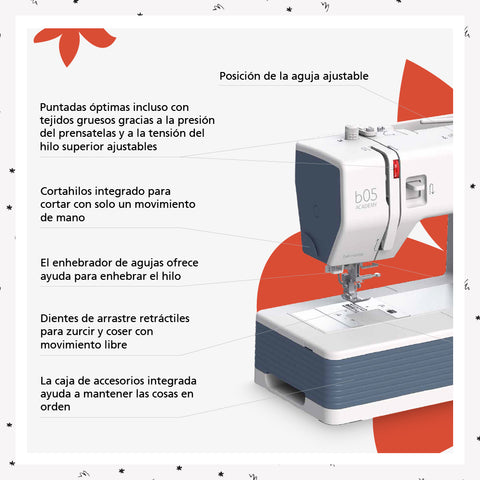 Posición de la aguja ajustable

Puntadas óptimas incluso con tejidos gruesos gracias a la presión del prensatelas y a la tensión del hilo superior ajustables

Cortahilos integrado para cortar con solo un movimiento de mano

El enhebrador de agujas ofrece ayuda para enhebrar el hilo

Dientes de arrastre retráctiles para zurcir y coser con movimiento libre

La caja de accesorios integrada ayuda a mantener las cosas en orden

b05
ACADEMY